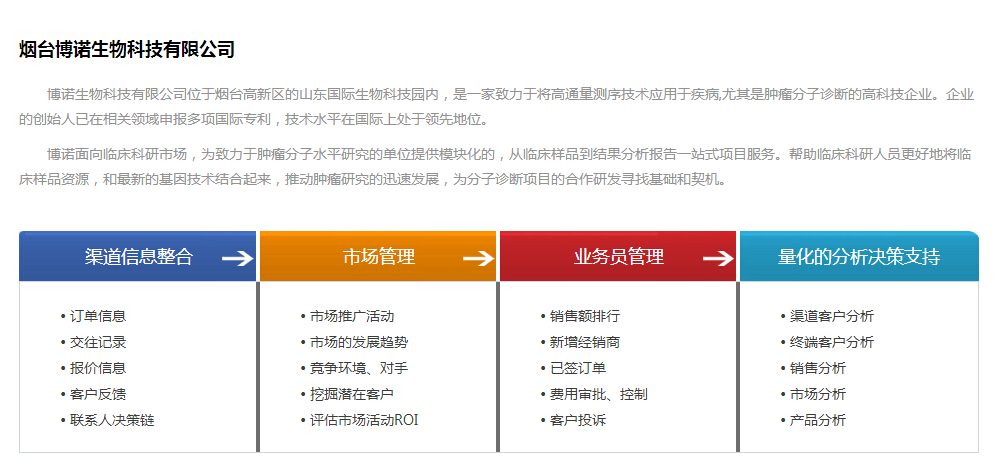 烟台博诺生物科技有限公司

博诺生物科技有限公司位于烟台高新区的山东国际生物科技园内，是一家致力于将高通量测序技术应用于疾病,尤其是肿瘤分子诊断的高科技企业。企业的创始人已在相关领域申报多项国际专利，技术水平在国际上处于领先地位。

博诺面向临床科研市场，为致力于肿瘤分子水平研究的单位提供模块化的，从临床样品到结果分析报告一站式项目服务。帮助临床科研人员更好地将临床样品资源，和最新的基因技术结合起来，推动肿瘤研究的迅速发展，为分子诊断项目的合作研发寻找基础和契机。

渠道信息整合

• 订单信息
• 交往记录
• 报价信息
• 客户反馈
• 联系人决策链

市场管理

• 市场推广活动
• 市场的发展趋势
• 竞争环境、对手
• 挖掘潜在客户
• 评估市场活动ROI

业务员管理

• 销售额排行
• 新增经销商
• 已签订单
• 费用审批、控制
• 客户投诉

量化的分析决策支持

• 渠道客户分析
• 终端客户分析
• 销售分析
• 市场分析
• 产品分析